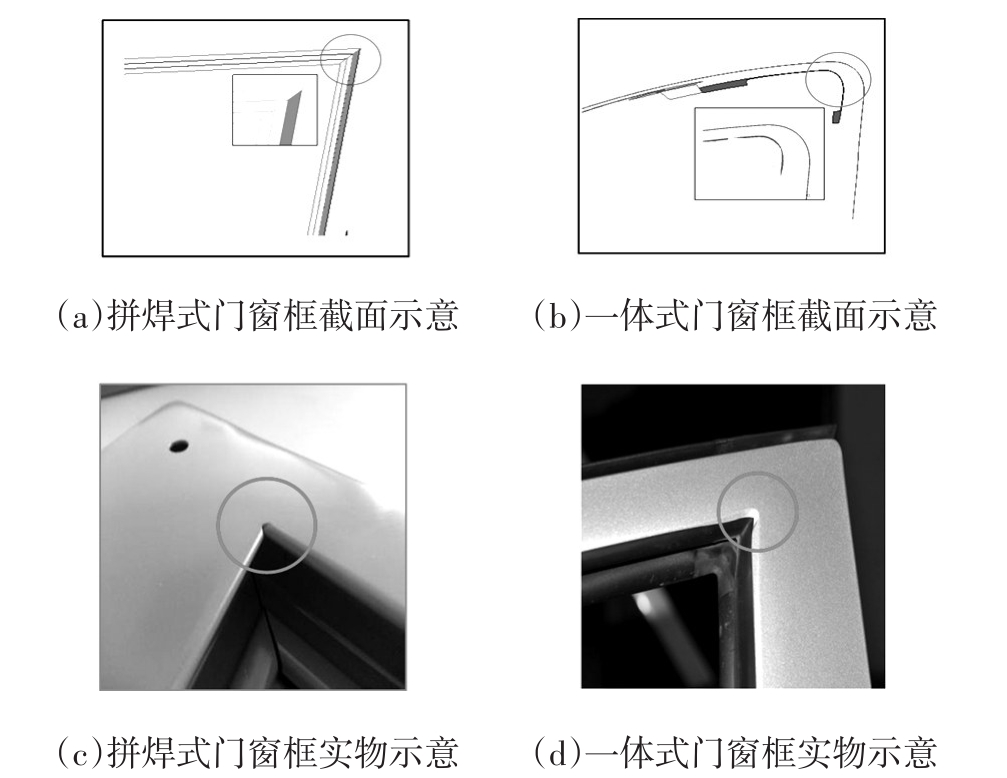 (a)拼焊式门窗框截面示意

(b)一体式门窗框截面示意

(c)拼焊式门窗框实物示意

(d)一体式门窗框实物示意