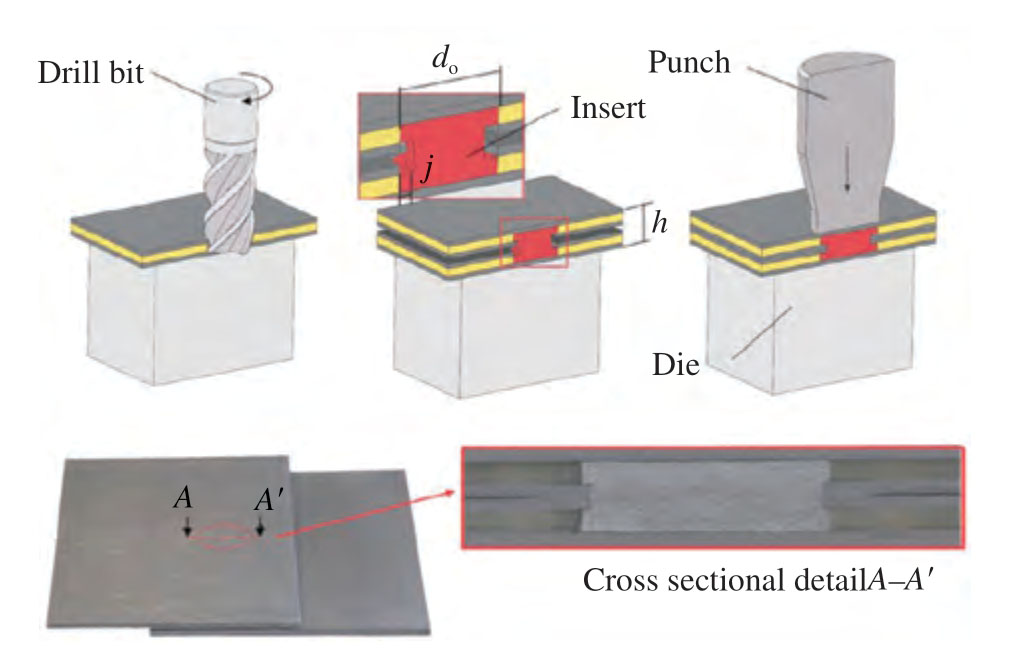 Drill bit

$d_o$

Insert

$j$

$h$

Punch

Die

$A$

$A'$

Cross sectional detail$A$–$A'$