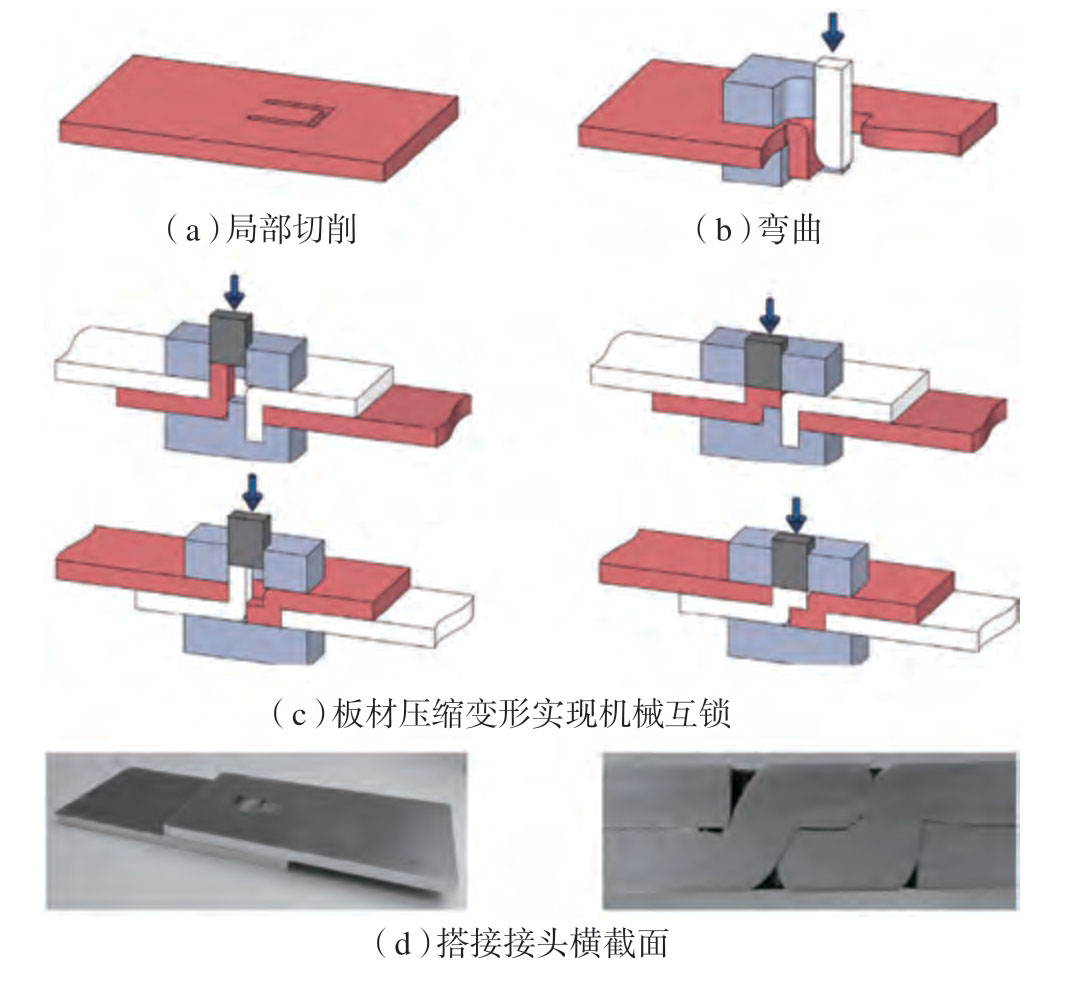 （a）局部切削

（b）弯曲

（c）板材压缩变形实现机械互锁

（d）搭接接头横截面